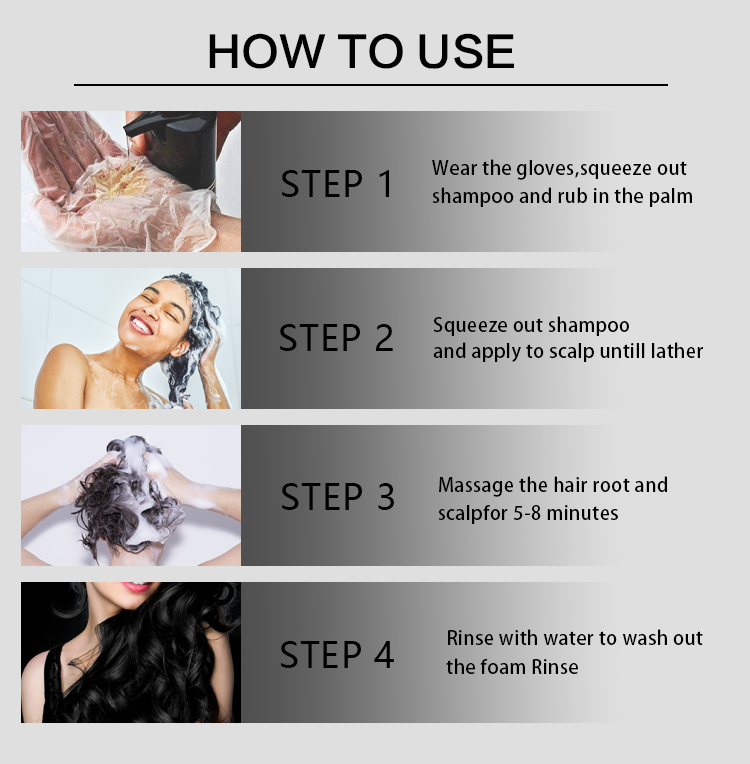 HOW TO USE

STEP 1

Wear the gloves,squeeze out shampoo and rub in the palm

STEP 2

Squeeze out shampoo and apply to scalp untill lather

STEP 3

Massage the hair root and scalpfor 5-8 minutes

STEP 4

Rinse with water to wash out the foam Rinse