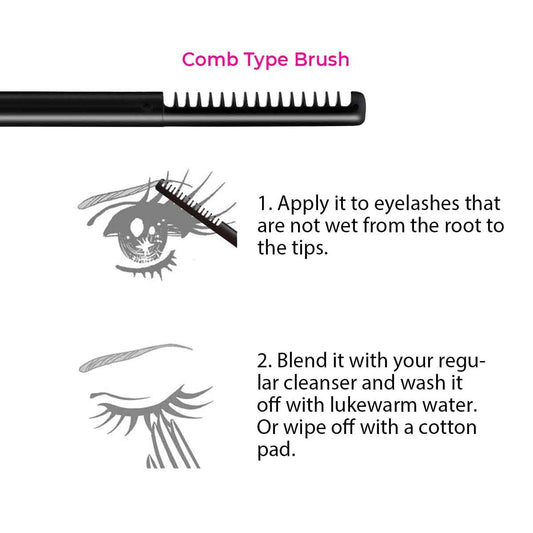 Comb Type Brush

1. Apply it to eyelashes that are not wet from the root to the tips.

2. Blend it with your regular cleanser and wash it off with lukewarm water. Or wipe off with a cotton pad.